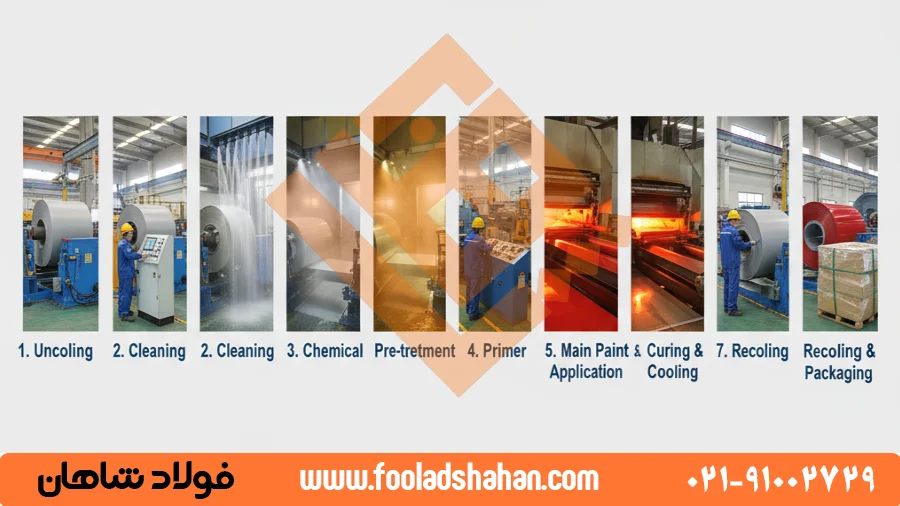 1. Uncoling
2. Cleaning
2. Cleaning
3. Chemical
Pre-tretment
4. Primer
5. Main Paint & Application
Curing & Cooling
7. Recoling
Recoling & Packaging

فولاد شاهان
www.fooladshahan.com
۰۲۱-۹۱۰۰۲۷۲۹